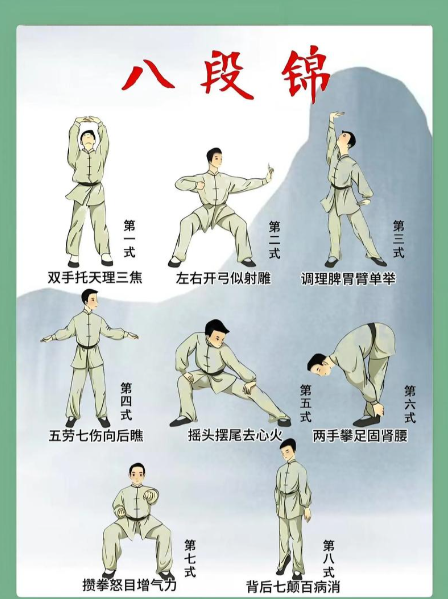 八段锦

第一式
双手托天理三焦

第二式
左右开弓似射雕

第三式
调理脾胃臂单举

第四式
五劳七伤向后瞧

第五式
摇头摆尾去心火

第六式
两手攀足固肾腰

第七式
攒拳怒目增气力

第八式
背后七颠百病消